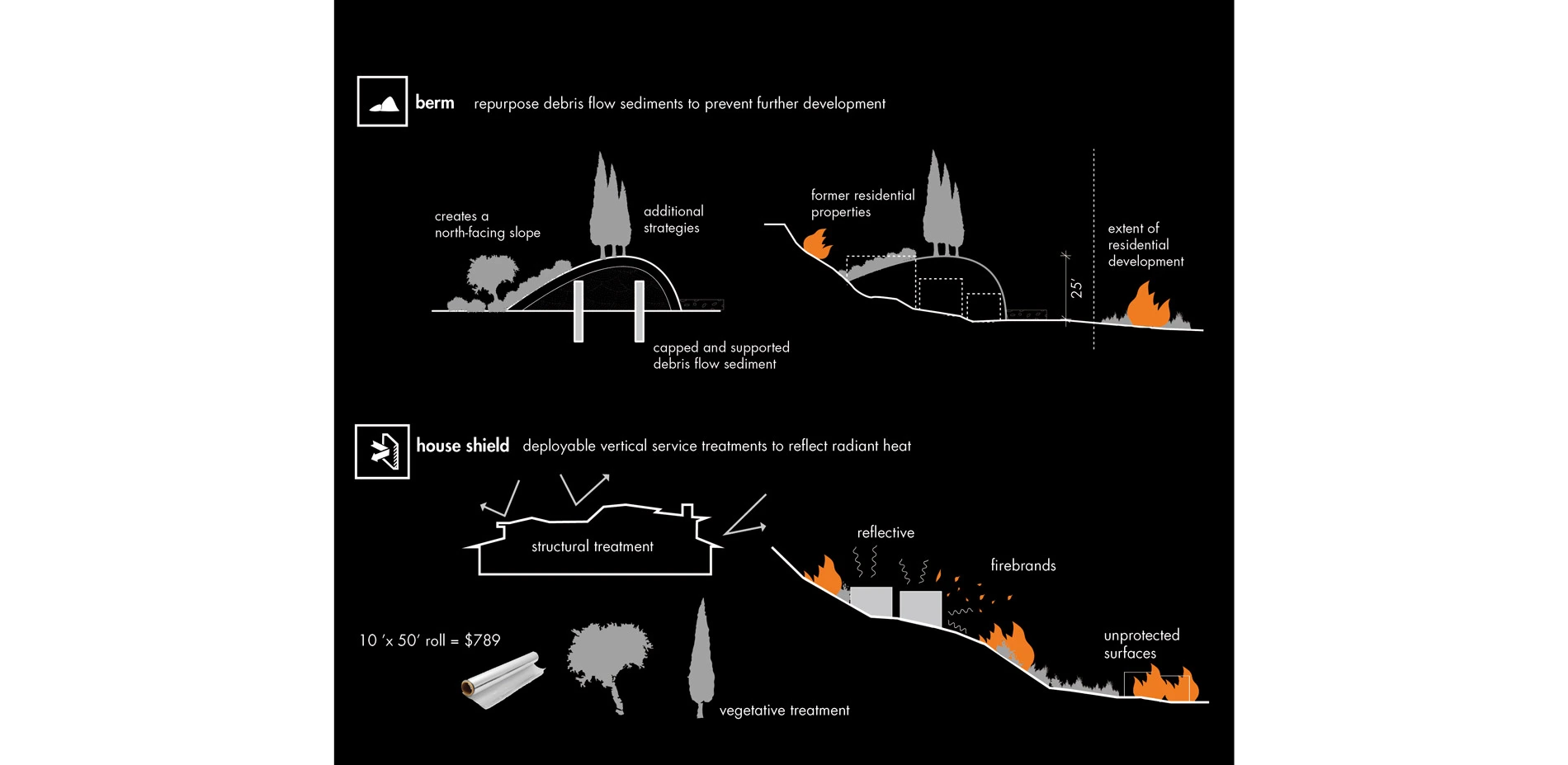 berm repurpose debris flow sediments to prevent further development

creates a north-facing slope

additional strategies

capped and supported debris flow sediment

former residential properties

25'

extent of residential development

house shield deployable vertical service treatments to reflect radiant heat

structural treatment

10 'x 50' roll = $789

vegetative treatment

reflective

firebrands

unprotected surfaces