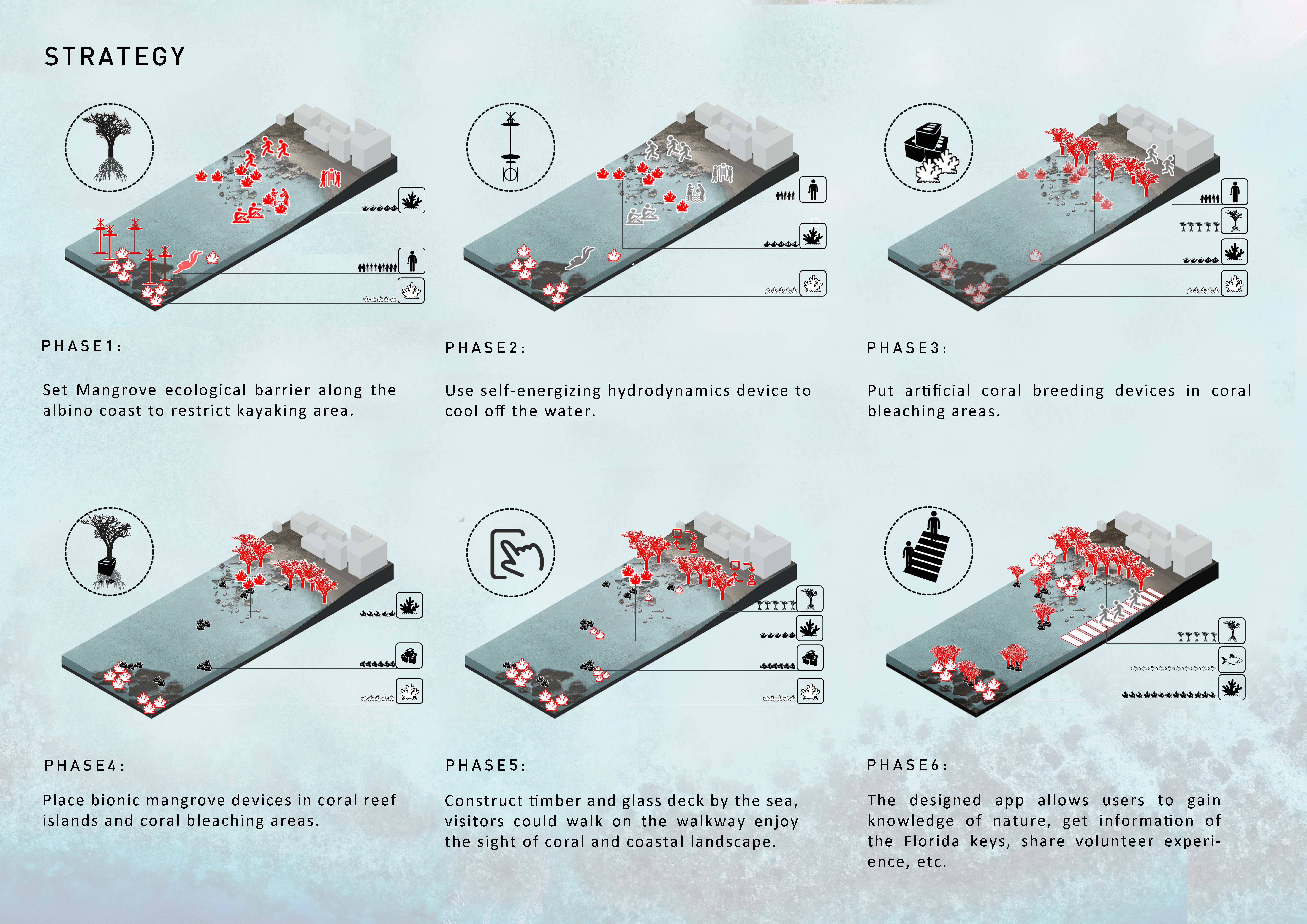 STRATEGY

PHASE1:

Set Mangrove ecological barrier along the albino coast to restrict kayaking area.

PHASE2:

Use self-energizing hydrodynamics device to cool off the water.

PHASE3:

Put artificial coral breeding devices in coral bleaching areas.

PHASE4:

Place bionic mangrove devices in coral reef islands and coral bleaching areas.

PHASE5:

Construct timber and glass deck by the sea, visitors could walk on the walkway enjoy the sight of coral and coastal landscape.

PHASE6:

The designed app allows users to gain knowledge of nature, get information of the Florida keys, share volunteer experience, etc.