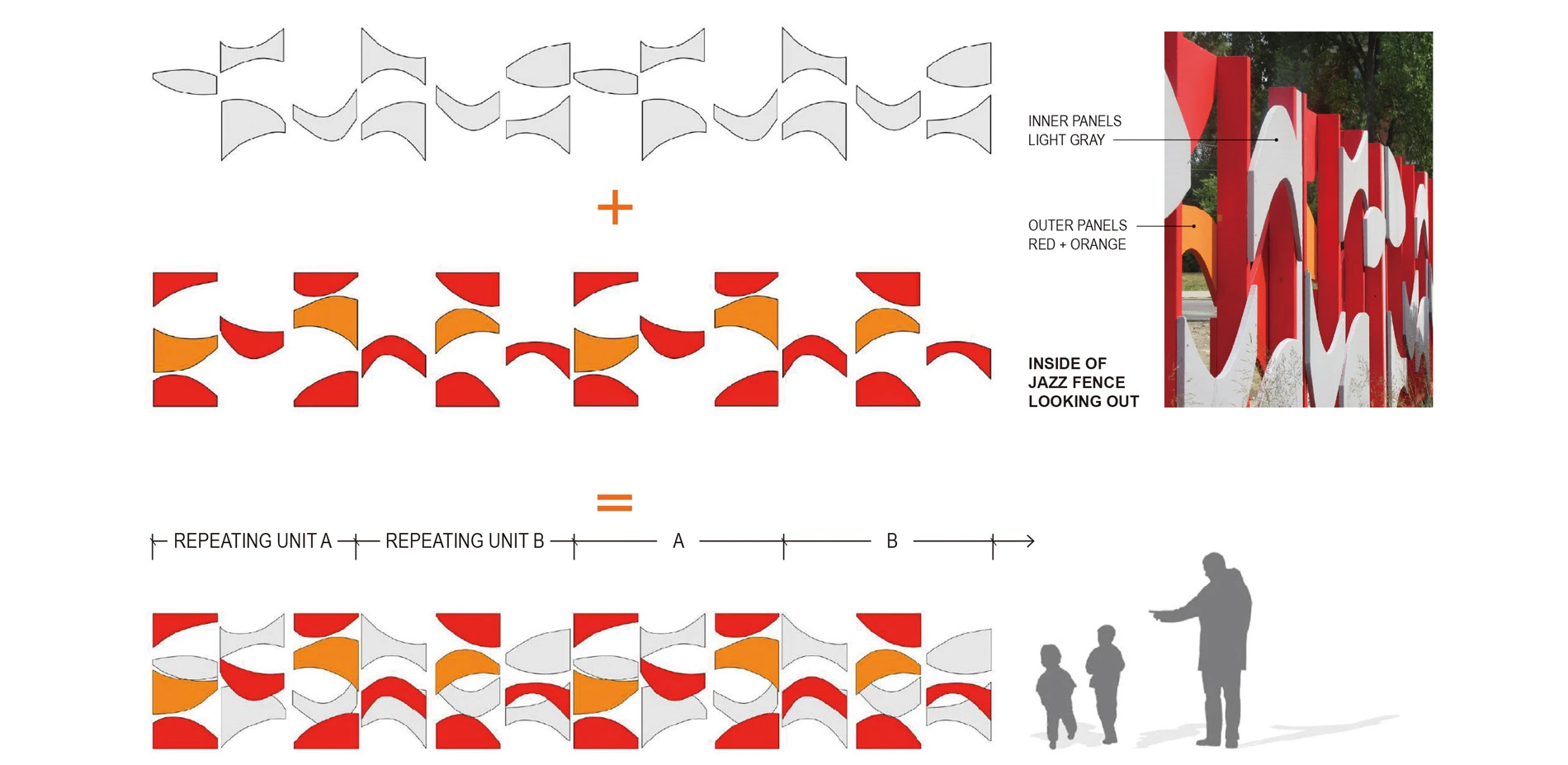 +

INNER PANELS
LIGHT GRAY

OUTER PANELS
RED + ORANGE

INSIDE OF
JAZZ FENCE
LOOKING OUT

=

REPEATING UNIT A REPEATING UNIT B A B