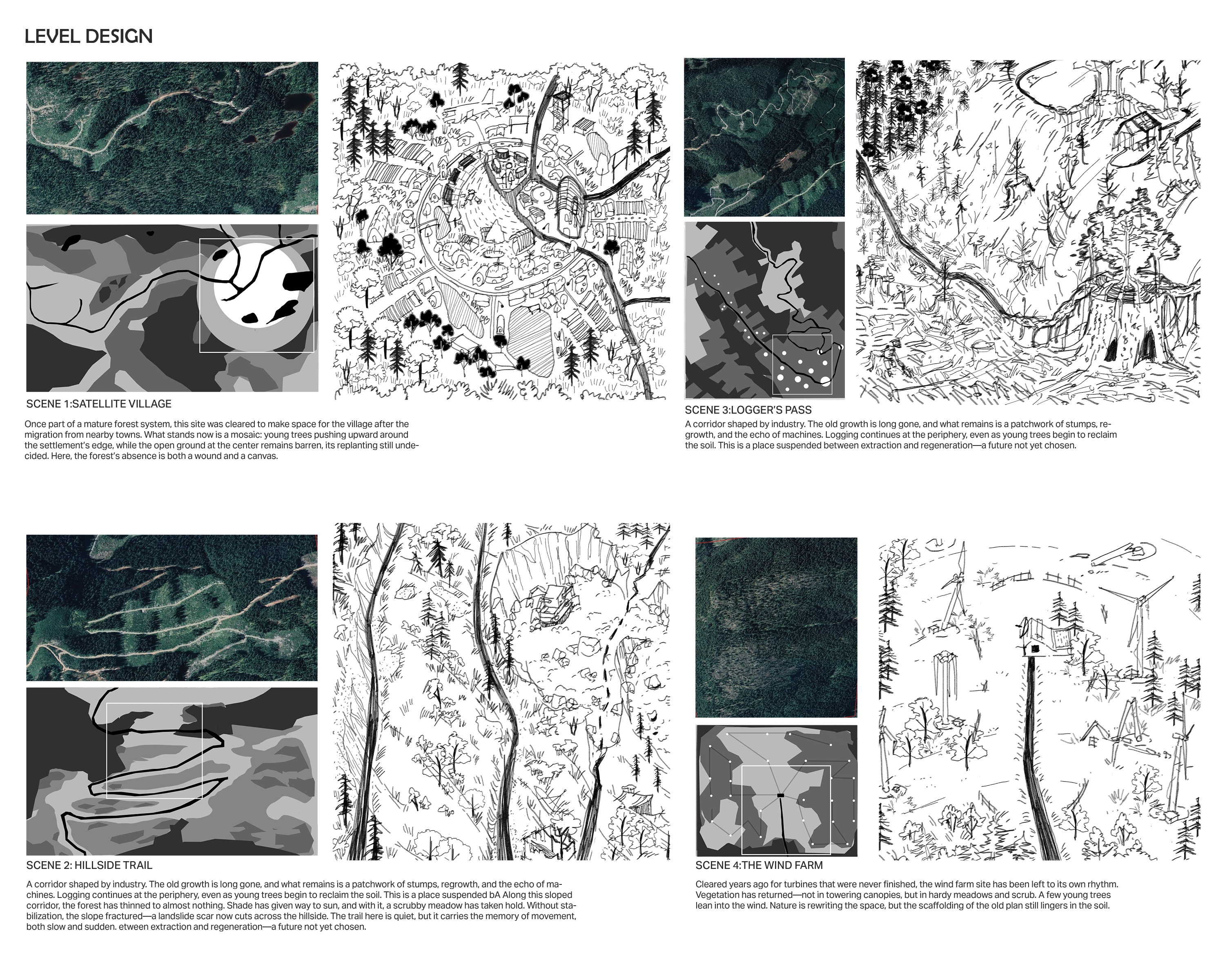 LEVEL DESIGN

SCENE 1:SATELLITE VILLAGE

Once part of a mature forest system, this site was cleared to make space for the village after the migration from nearby towns. What stands now is a mosaic: young trees pushing upward around the settlement's edge, while the open ground at the center remains barren, its replanting still undecided. Here, the forest's absence is both a wound and a canvas.

SCENE 3:LOGGER'S PASS

A corridor shaped by industry. The old growth is long gone, and what remains is a patchwork of stumps, regrowth, and the echo of machines. Logging continues at the periphery, even as young trees begin to reclaim the soil. This is a place suspended between extraction and regeneration—a future not yet chosen.

SCENE 2: HILLSIDE TRAIL

A corridor shaped by industry. The old growth is long gone, and what remains is a patchwork of stumps, regrowth, and the echo of machines. Logging continues at the periphery, even as young trees begin to reclaim the soil. This is a place suspended bA Along this sloped corridor, the forest has thinned to almost nothing. Shade has given way to sun, and with it, a scrubby meadow has taken hold. Without stabilization, the slope fractured—a landslide scar now cuts across the hillside. The trail here is quiet, but it carries the memory of movement, both slow and sudden. etween extraction and regeneration—a future not yet chosen.

SCENE 4:THE WIND FARM

Cleared years ago for turbines that were never finished, the wind farm site has been left to its own rhythm. Vegetation has returned—not in towering canopies, but in hardy meadows and scrub. A few young trees lean into the wind. Nature is rewriting the space, but the scaffolding of the old plan still lingers in the soil.