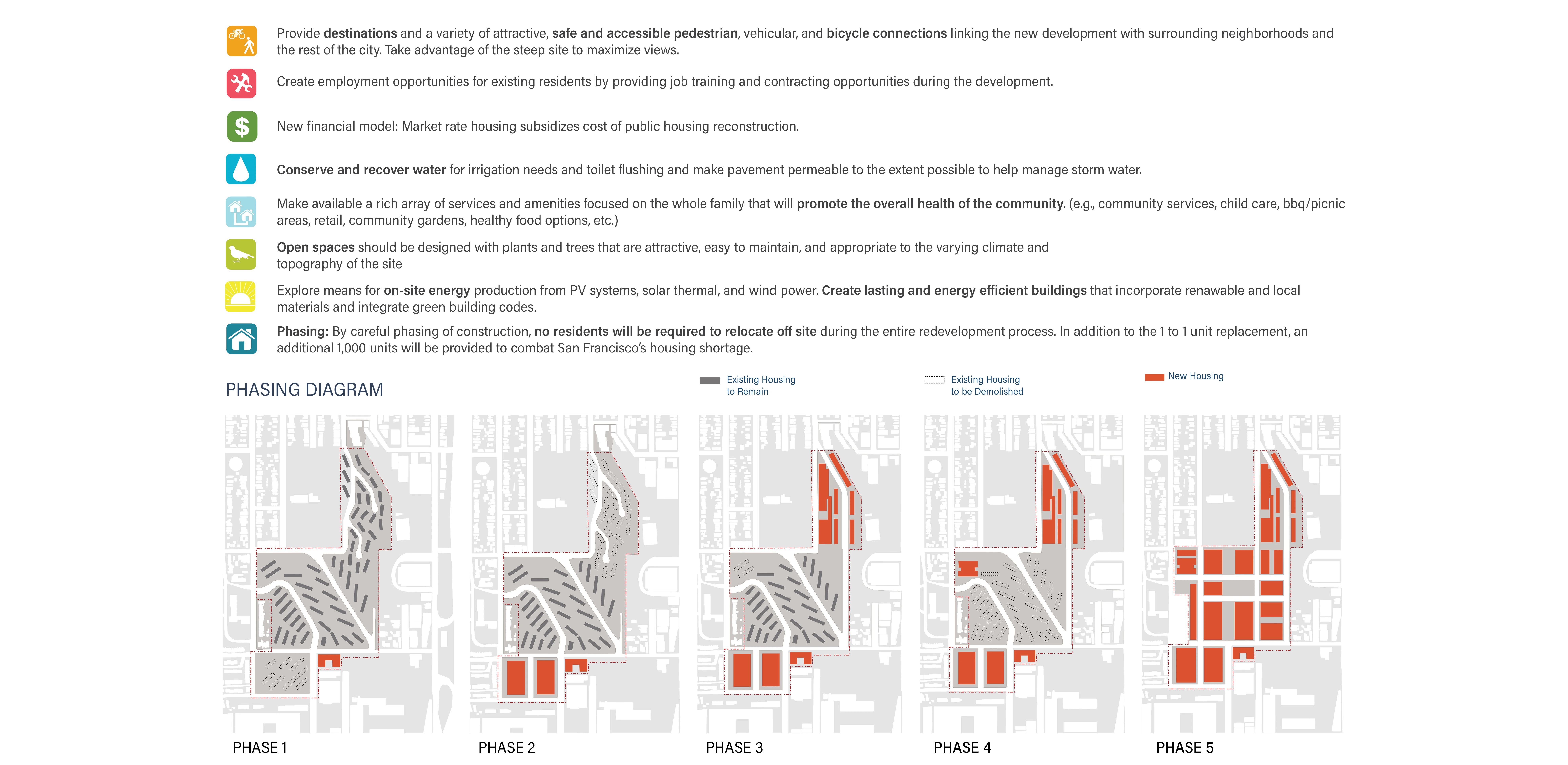 Provide destinations and a variety of attractive, safe and accessible pedestrian, vehicular, and bicycle connections linking the new development with surrounding neighborhoods and the rest of the city. Take advantage of the steep site to maximize views.

Create employment opportunities for existing residents by providing job training and contracting opportunities during the development.

New financial model: Market rate housing subsidizes cost of public housing reconstruction.

Conserve and recover water for irrigation needs and toilet flushing and make pavement permeable to the extent possible to help manage storm water.

Make available a rich array of services and amenities focused on the whole family that will promote the overall health of the community. (e.g., community services, child care, bbq/picnic areas, retail, community gardens, healthy food options, etc.)

Open spaces should be designed with plants and trees that are attractive, easy to maintain, and appropriate to the varying climate and topography of the site

Explore means for on-site energy production from PV systems, solar thermal, and wind power. Create lasting and energy efficient buildings that incorporate renawable and local materials and integrate green building codes.

Phasing: By careful phasing of construction, no residents will be required to relocate off site during the entire redevelopment process. In addition to the 1 to 1 unit replacement, an additional 1,000 units will be provided to combat San Francisco's housing shortage.

PHASING DIAGRAM

Existing Housing to Remain

Existing Housing to be Demolished

New Housing

PHASE 1

PHASE 2

PHASE 3

PHASE 4

PHASE 5