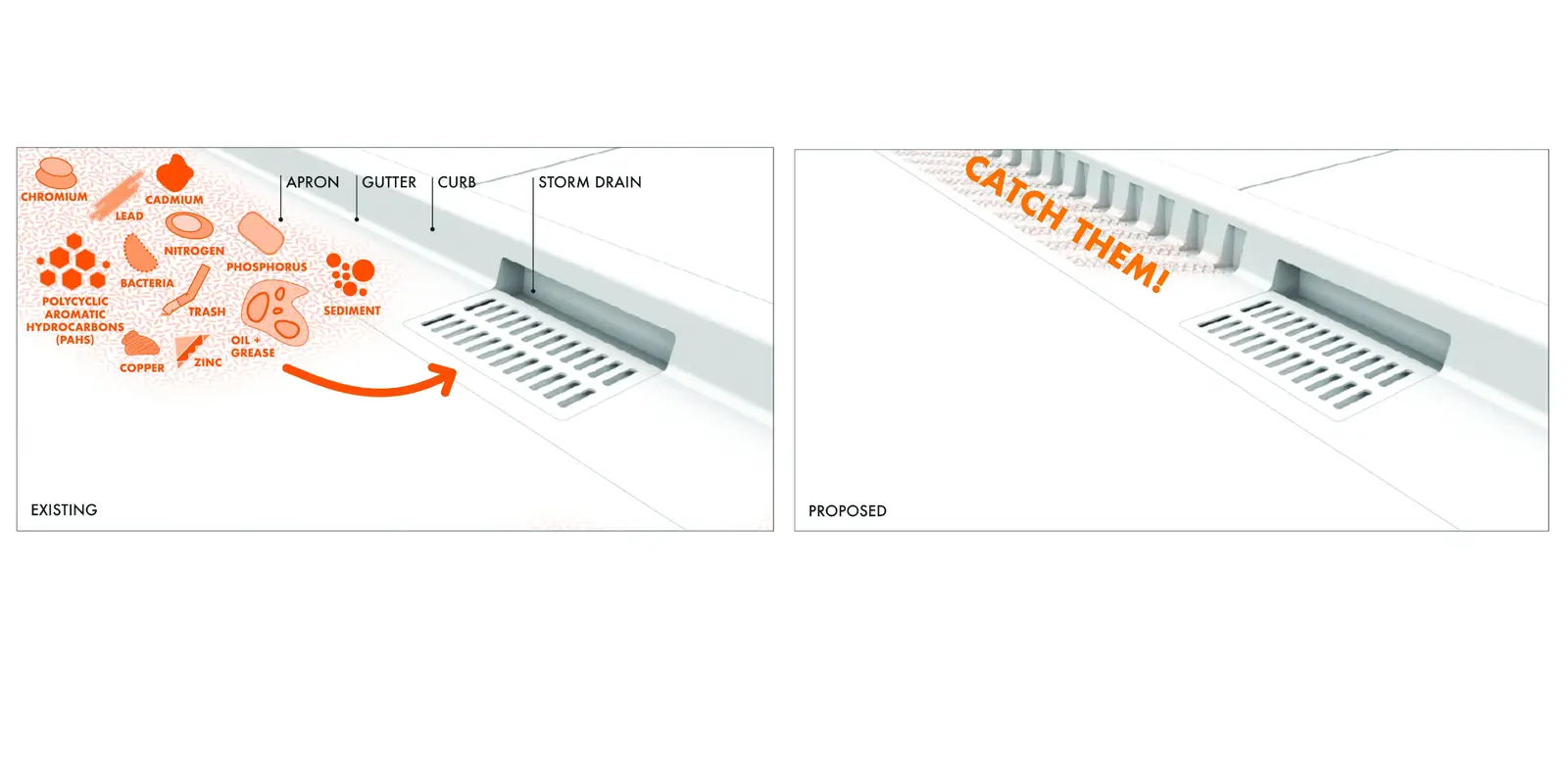 CHROMIUM
LEAD
CADMIUM
NITROGEN
PHOSPHORUS
BACTERIA
POLYCYCLIC AROMATIC HYDROCARBONS (PAHS)
TRASH
SEDIMENT
OIL + GREASE
COPPER
ZINC
APRON
GUTTER
CURB
STORM DRAIN
EXISTING

CATCH THEM!
PROPOSED