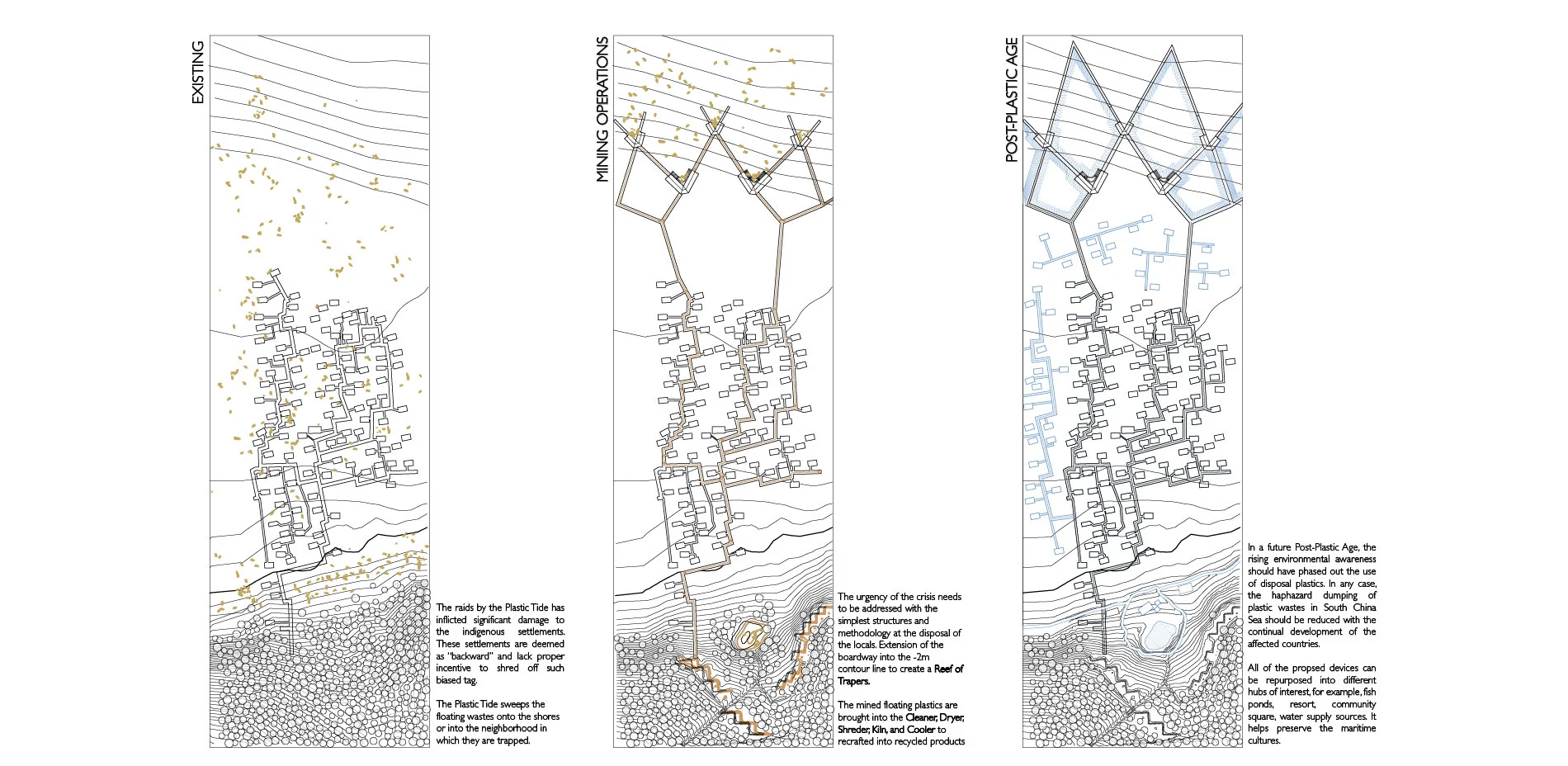 EXISTING

The raids by the Plastic Tide has inflicted significant damage to the indigenous settlements. These settlements are deemed as "backward" and lack proper incentive to shred off such biased tag.

The Plastic Tide sweeps the floating wastes onto the shores or into the neighborhood in which they are trapped.

MINING OPERATIONS

The urgency of the crisis needs to be addressed with the simplest structures and methodology at the disposal of the locals. Extension of the boardway into the -2m contour line to create a Reef of Trapers.

The mined floating plastics are brought into the Cleaner, Dryer, Shreder, Kiln, and Cooler to recrafted into recycled products

POST-PLASTIC AGE

In a future Post-Plastic Age, the rising environmental awareness should have phased out the use of disposal plastics. In any case, the haphazard dumping of plastic wastes in South China Sea should be reduced with the continual development of the affected countries.

All of the propsed devices can be repurposed into different hubs of interest, for example, fish ponds, resort, community square, water supply sources. It helps preserve the maritime cultures.