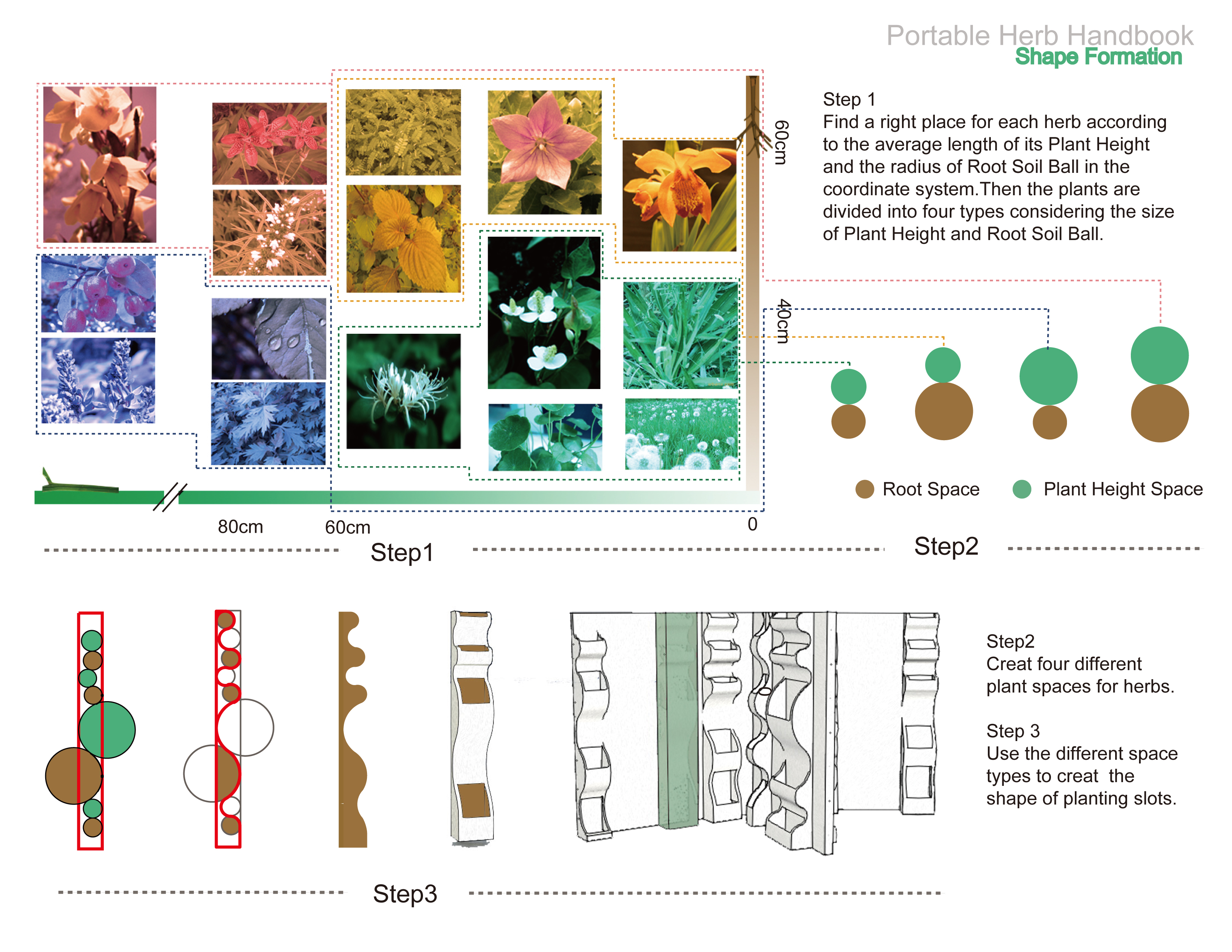 Portable Herb Handbook
Shape Formation

Step 1
Find a right place for each herb according to the average length of its Plant Height and the radius of Root Soil Ball in the coordinate system.Then the plants are divided into four types considering the size of Plant Height and Root Soil Ball.

60cm

40cm

Root Space
Plant Height Space

80cm
60cm
0

Step1
Step2

Step2
Creat four different plant spaces for herbs.

Step 3
Use the different space types to creat the shape of planting slots.

Step3