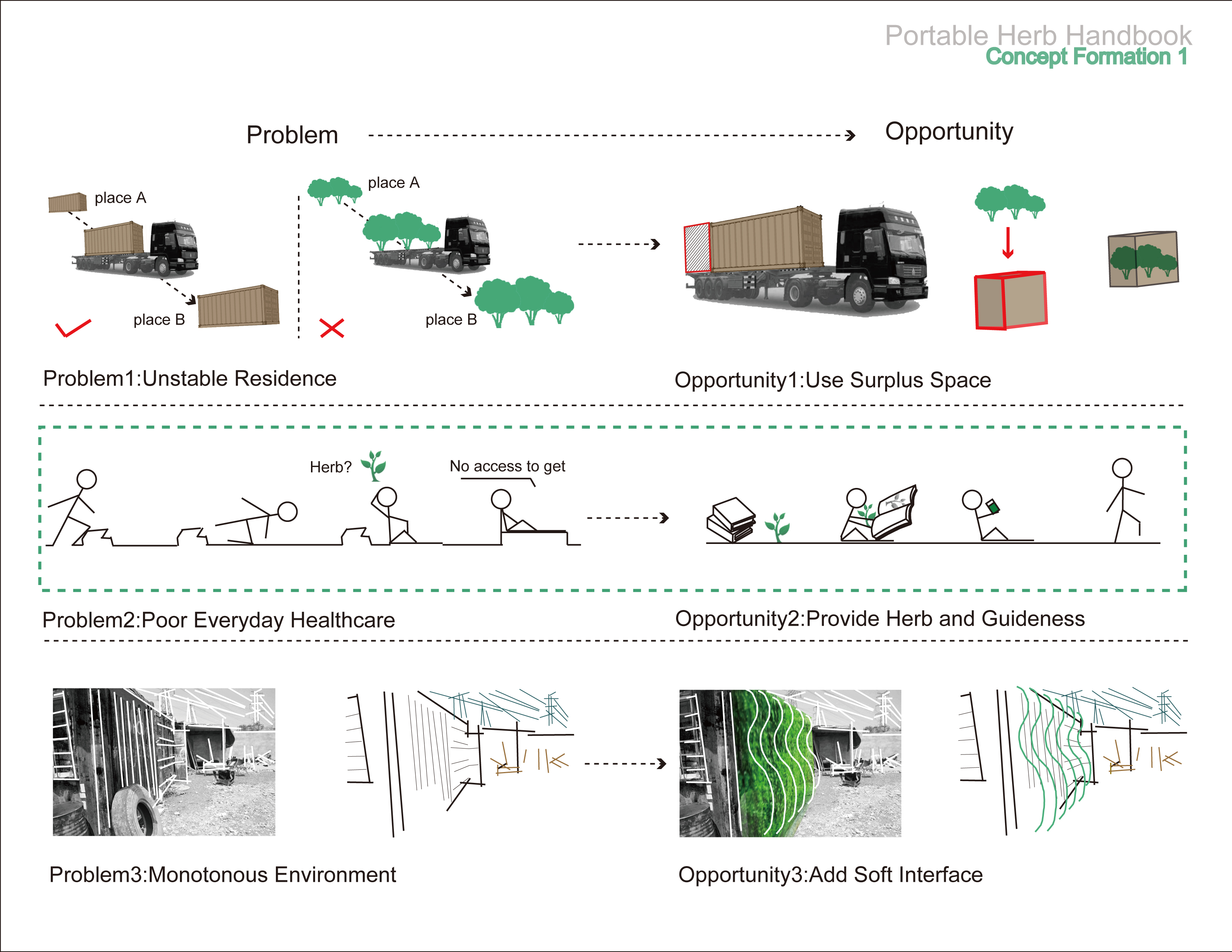 Portable Herb Handbook
Concept Formation 1

Problem

Opportunity

place A

place B

place A

place B

Problem1:Unstable Residence

Opportunity1:Use Surplus Space

Herb?

No access to get

Problem2:Poor Everyday Healthcare

Opportunity2:Provide Herb and Guideness

Problem3:Monotonous Environment

Opportunity3:Add Soft Interface